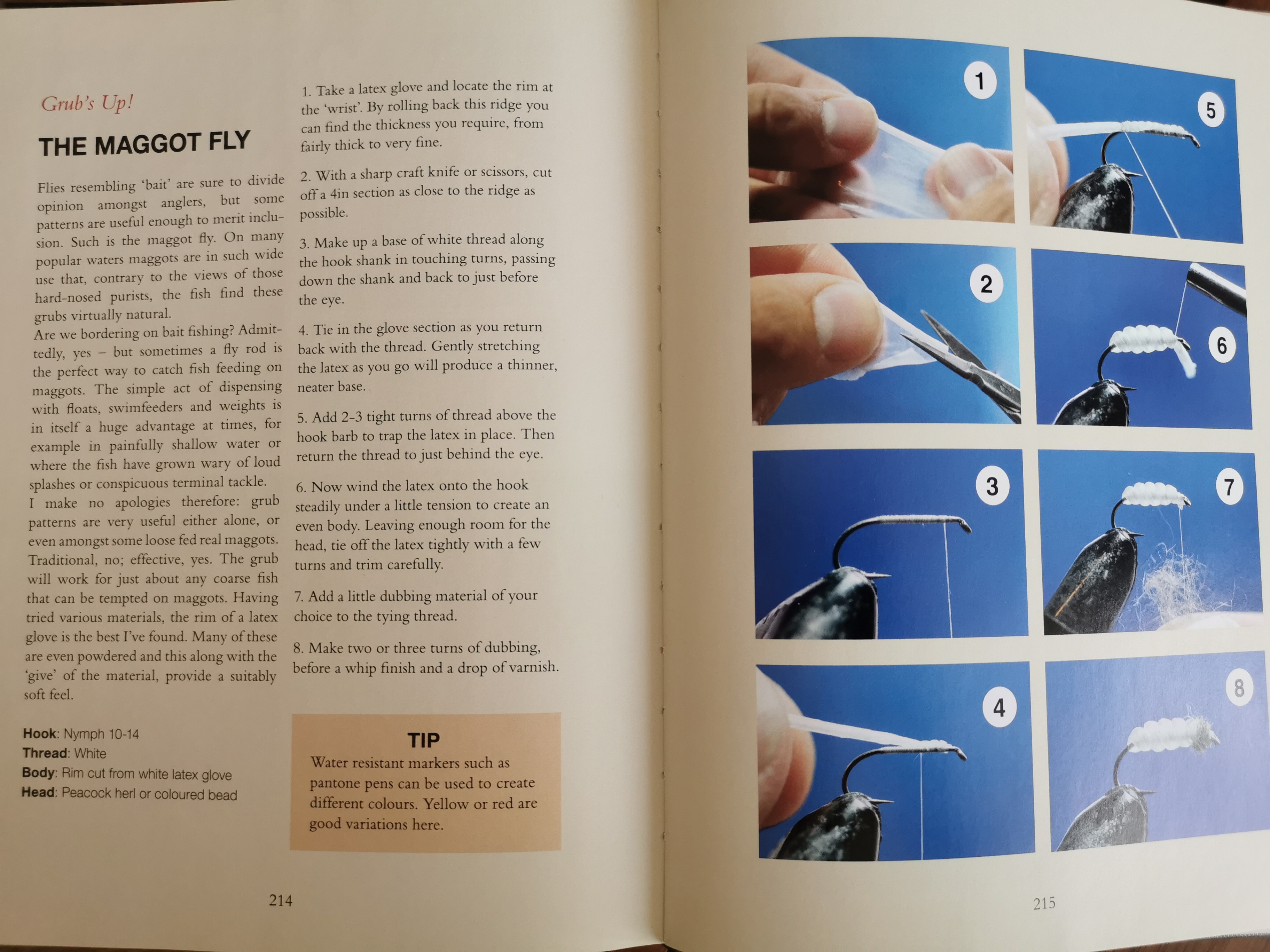 Grub's Up!

THE MAGGOT FLY

Flies resembling 'bait' are sure to divide opinion amongst anglers, but some patterns are useful enough to merit inclusion. Such is the maggot fly. On many popular waters maggots are in such wide use that, contrary to the views of those hard-nosed purists, the fish find these grubs virtually natural.
Are we bordering on bait fishing? Admittedly, yes – but sometimes a fly rod is the perfect way to catch fish feeding on maggots. The simple act of dispensing with floats, swimfeeders and weights is in itself a huge advantage at times, for example in painfully shallow water or where the fish have grown wary of loud splashes or conspicuous terminal tackle.
I make no apologies therefore: grub patterns are very useful either alone, or even amongst some loose fed real maggots. Traditional, no; effective, yes. The grub will work for just about any coarse fish that can be tempted on maggots. Having tried various materials, the rim of a latex glove is the best I've found. Many of these are even powdered and this along with the 'give' of the material, provide a suitably soft feel.

Hook: Nymph 10-14
Thread: White
Body: Rim cut from white latex glove
Head: Peacock herl or coloured bead

1. Take a latex glove and locate the rim at the 'wrist'. By rolling back this ridge you can find the thickness you require, from fairly thick to very fine.

2. With a sharp craft knife or scissors, cut off a 4in section as close to the ridge as possible.

3. Make up a base of white thread along the hook shank in touching turns, passing down the shank and back to just before the eye.

4. Tie in the glove section as you return back with the thread. Gently stretching the latex as you go will produce a thinner, neater base.

5. Add 2-3 tight turns of thread above the hook barb to trap the latex in place. Then return the thread to just behind the eye.

6. Now wind the latex onto the hook steadily under a little tension to create an even body. Leaving enough room for the head, tie off the latex tightly with a few turns and trim carefully.

7. Add a little dubbing material of your choice to the tying thread.

8. Make two or three turns of dubbing, before a whip finish and a drop of varnish.

TIP
Water resistant markers such as pantone pens can be used to create different colours. Yellow or red are good variations here.

214

1
5
2
6
3
7
4
8

215